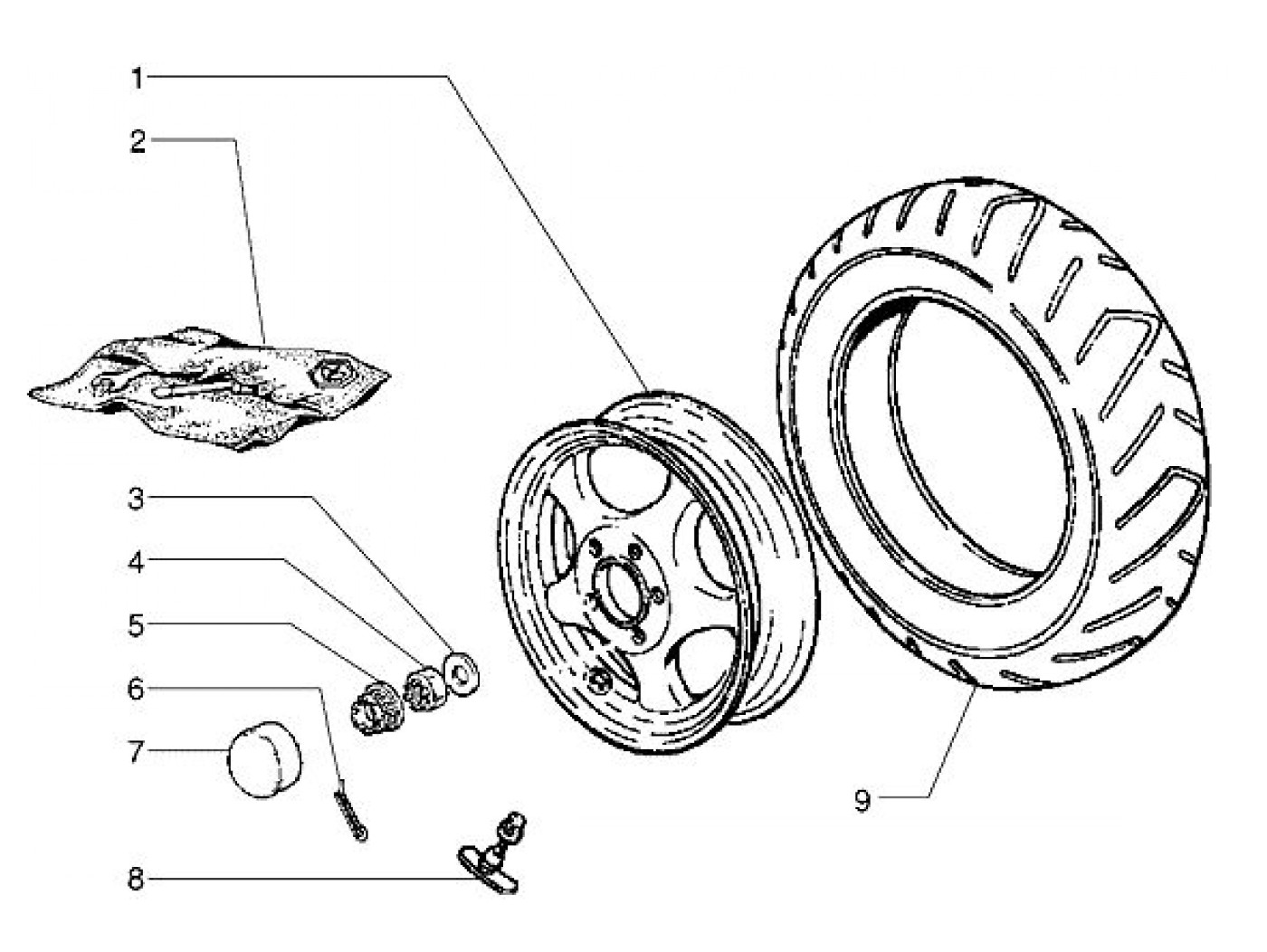 1
2
3
4
5
6
7
8
9