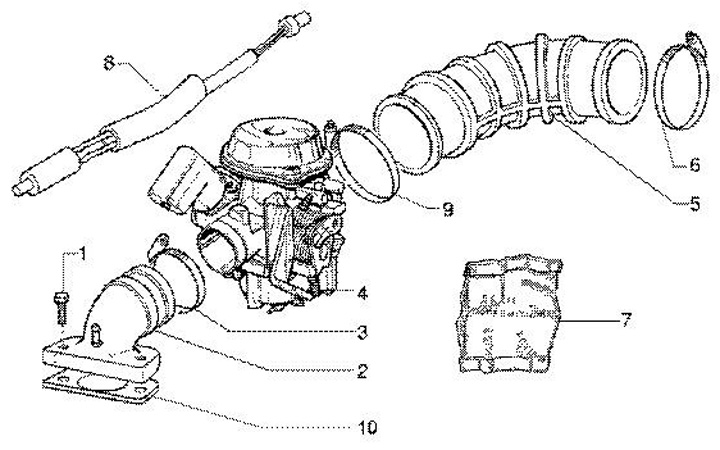 8
6
5
9
1
4
3
7
2
10