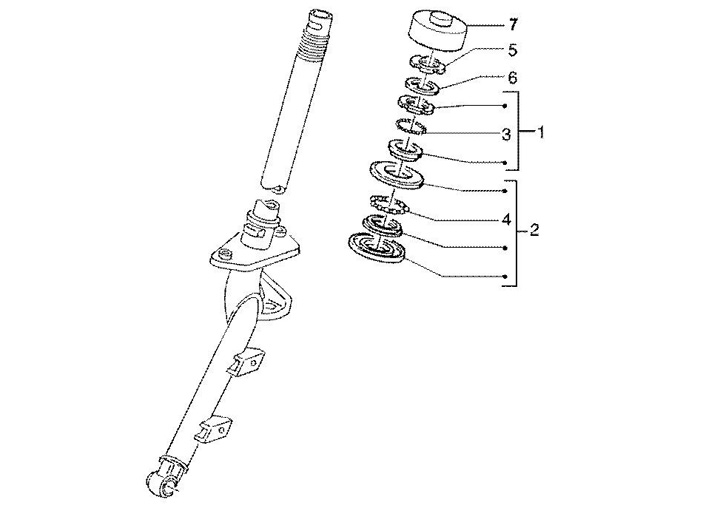 7
5
6
3
1
4
2