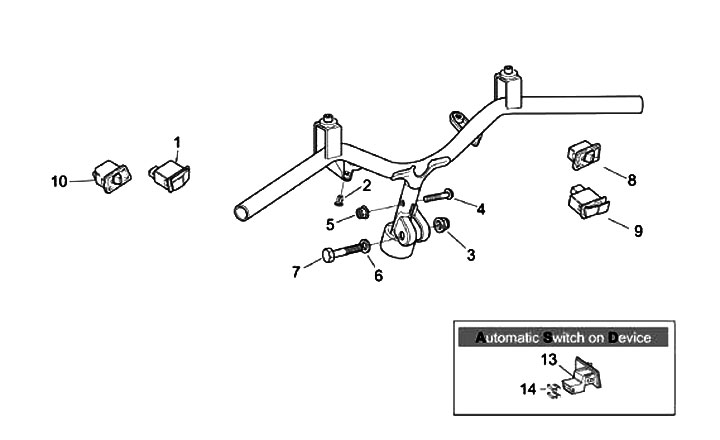 1
10
2
4
5
3
7
6
8
9

Automatic Switch on Device
13
14