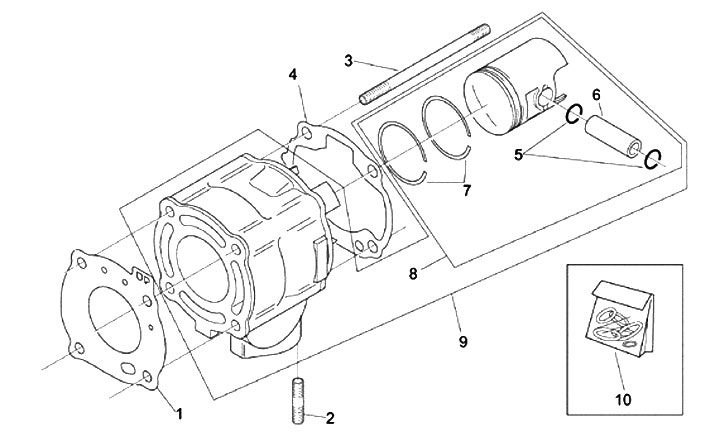 3
4
6
5
7
8
9
1
2
10