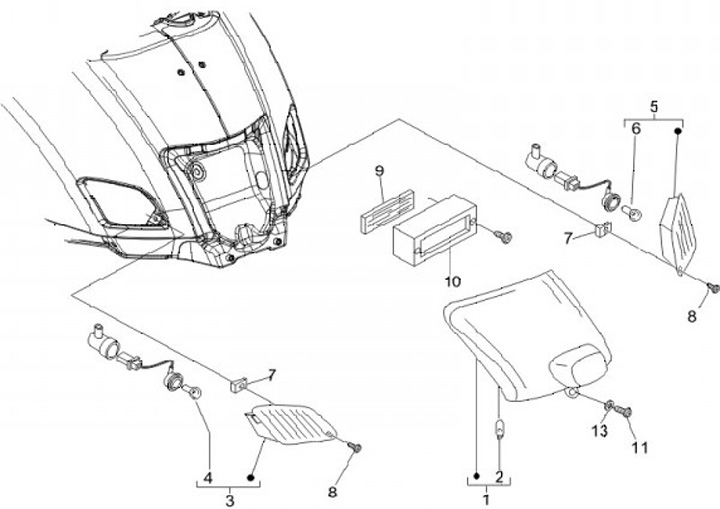 5
6
9
7
10
8
7
13
11
4
8
2
3
1