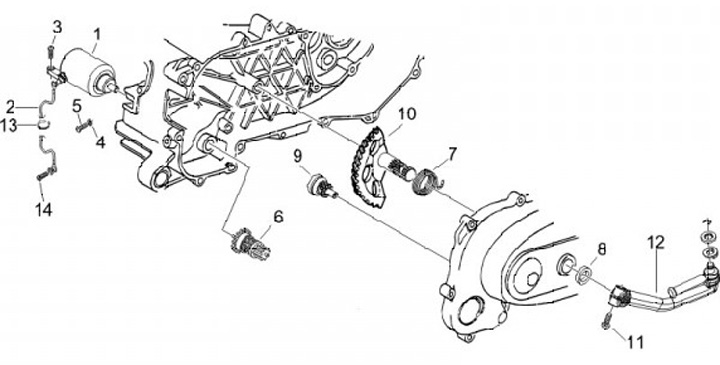 3
1
2
13
5
4
14
10
9
7
6
8
12
11