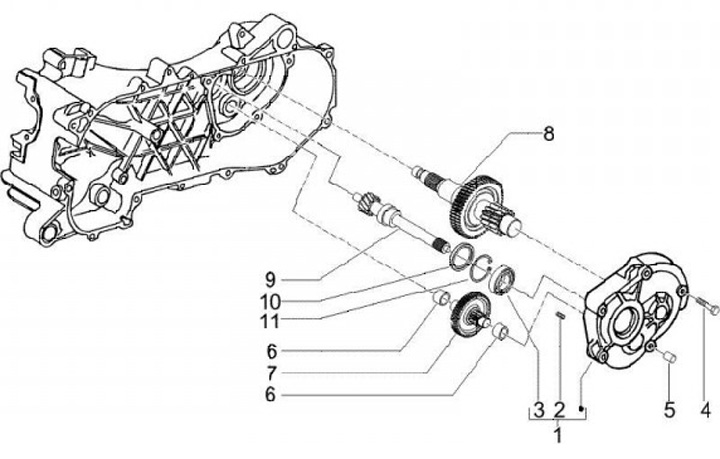 8
9
10
11
6
7
6
3
2
1
5
4