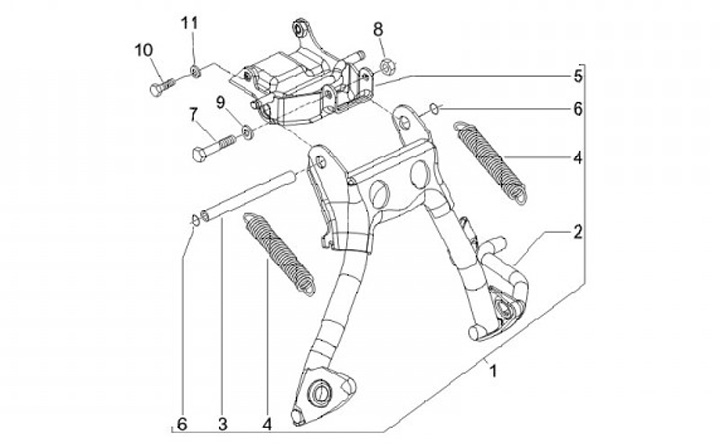 11
10
8
5
9
6
7
4
2
1
6
3
4