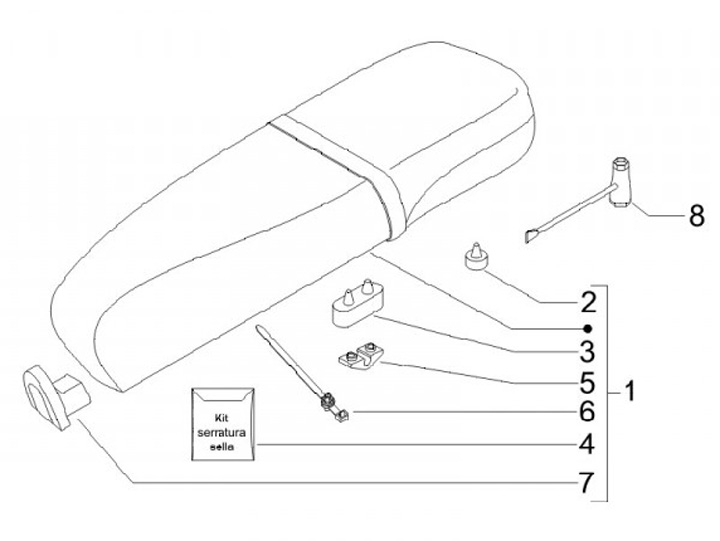 8
2
•
3
5
6
4
7
1
Kit serratura sella