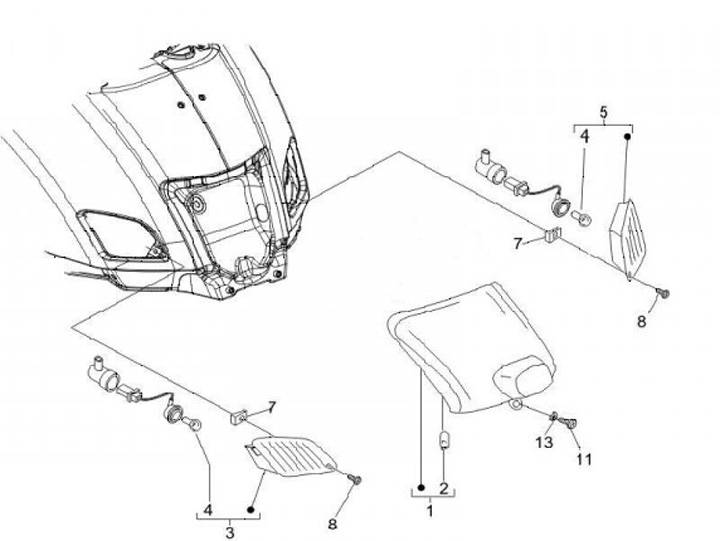 5
4
7
8
7
13
11
4
3
8
2
1