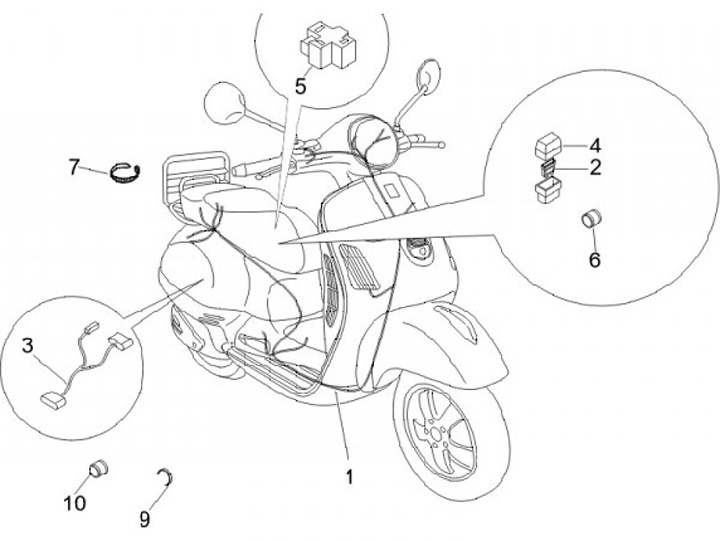 5
7
4
2
6
3
1
10
9