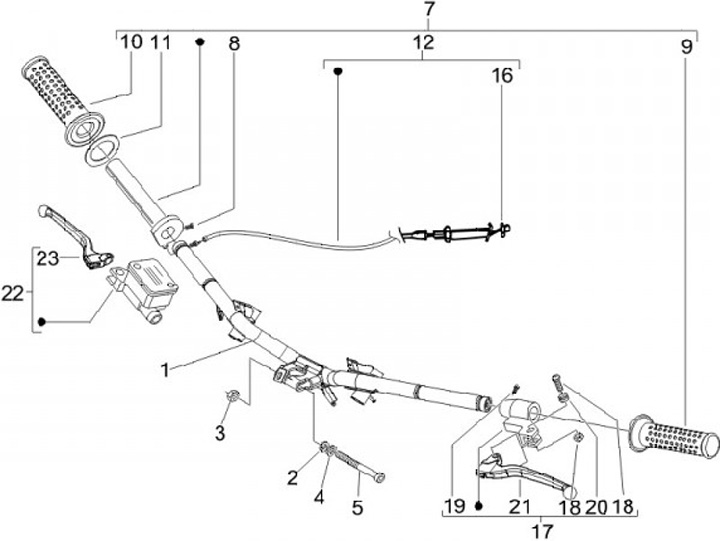 7
10 11 8 12 9
16
23
22
1
3
2
4
5
19 21 18 20 18
17