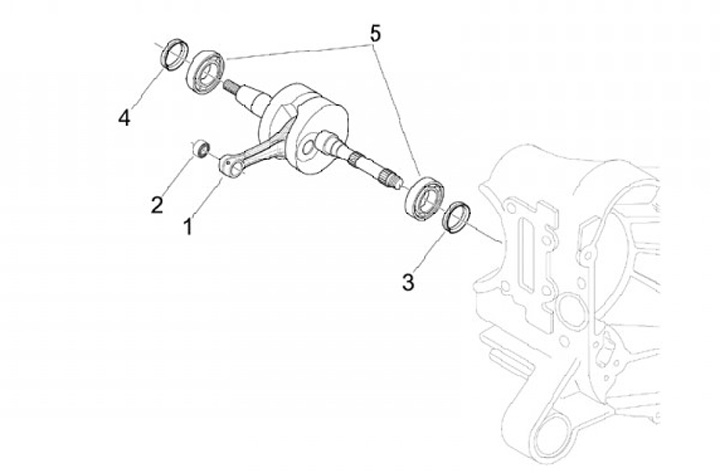 5
4
2
1
3