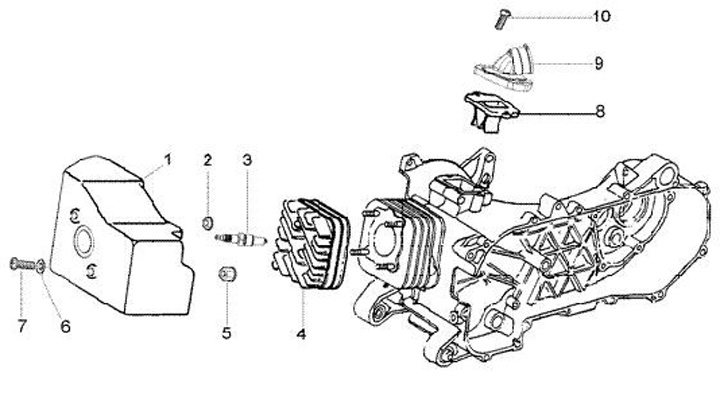 10
9
8
1
2
3
7
6
5
4