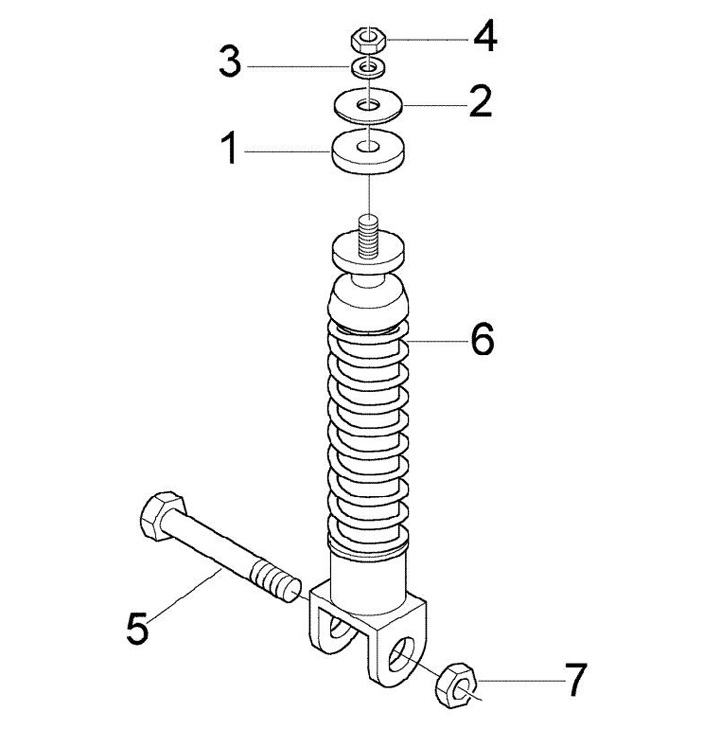 4
3
2
1
6
5
7