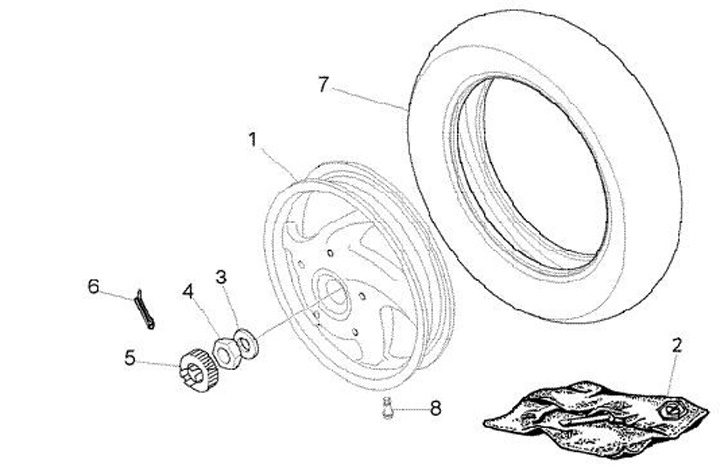 7
1
6
4
3
5
2
8