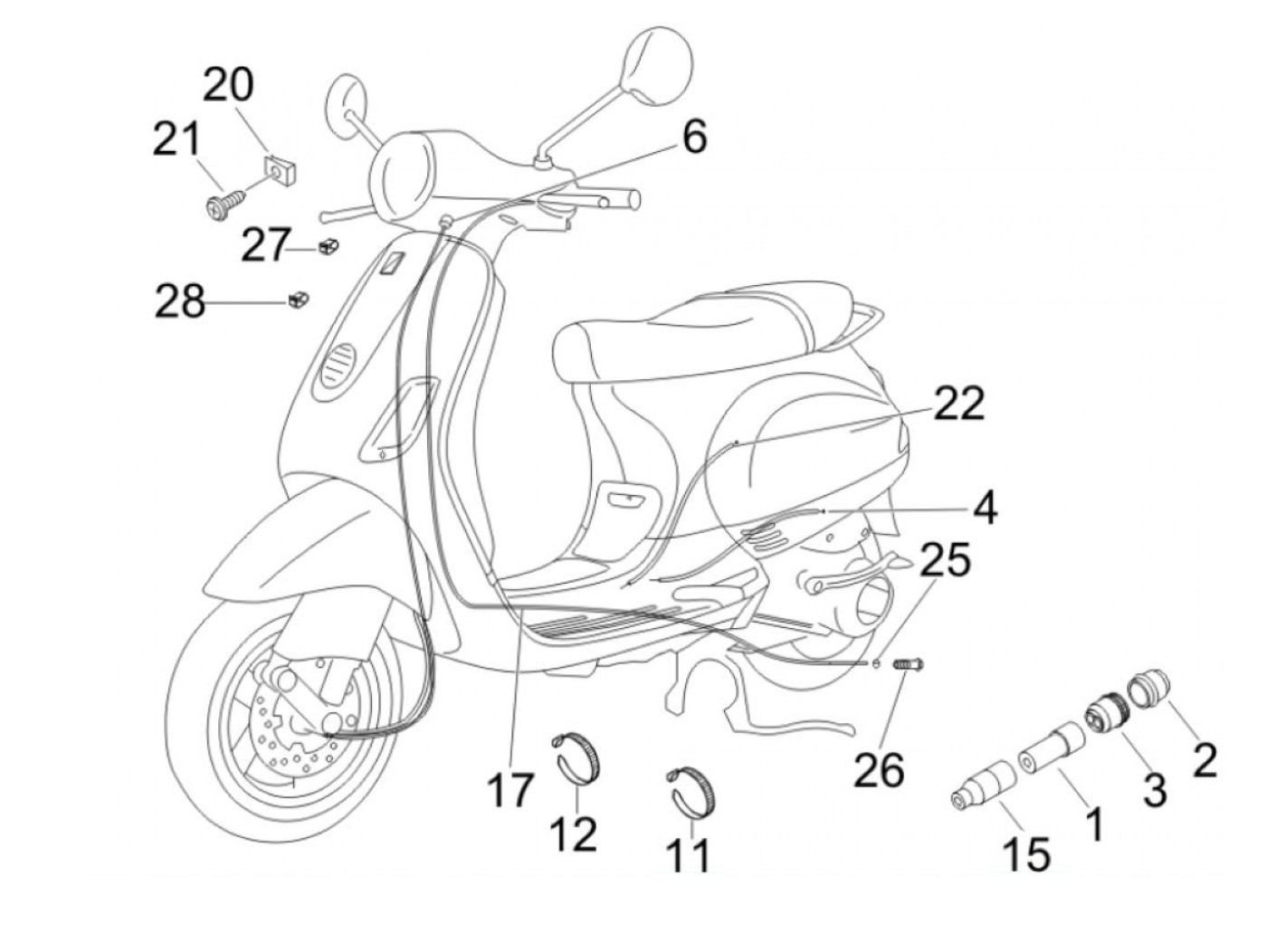 20
21
6
27
28
22
4
25
26
2
3
1
15
17
12
11