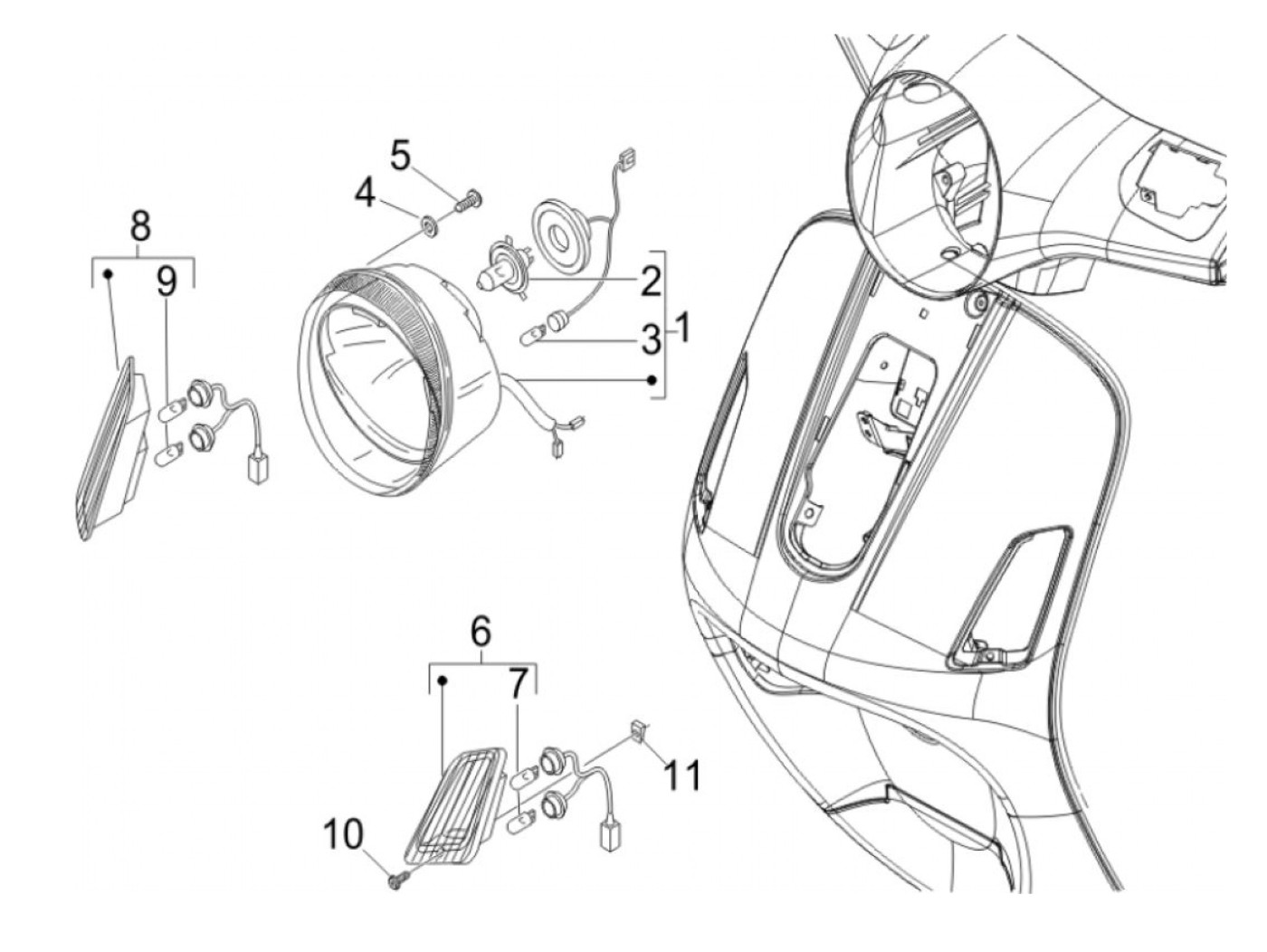 5
4
8
9
2
3
1
6
7
11
10