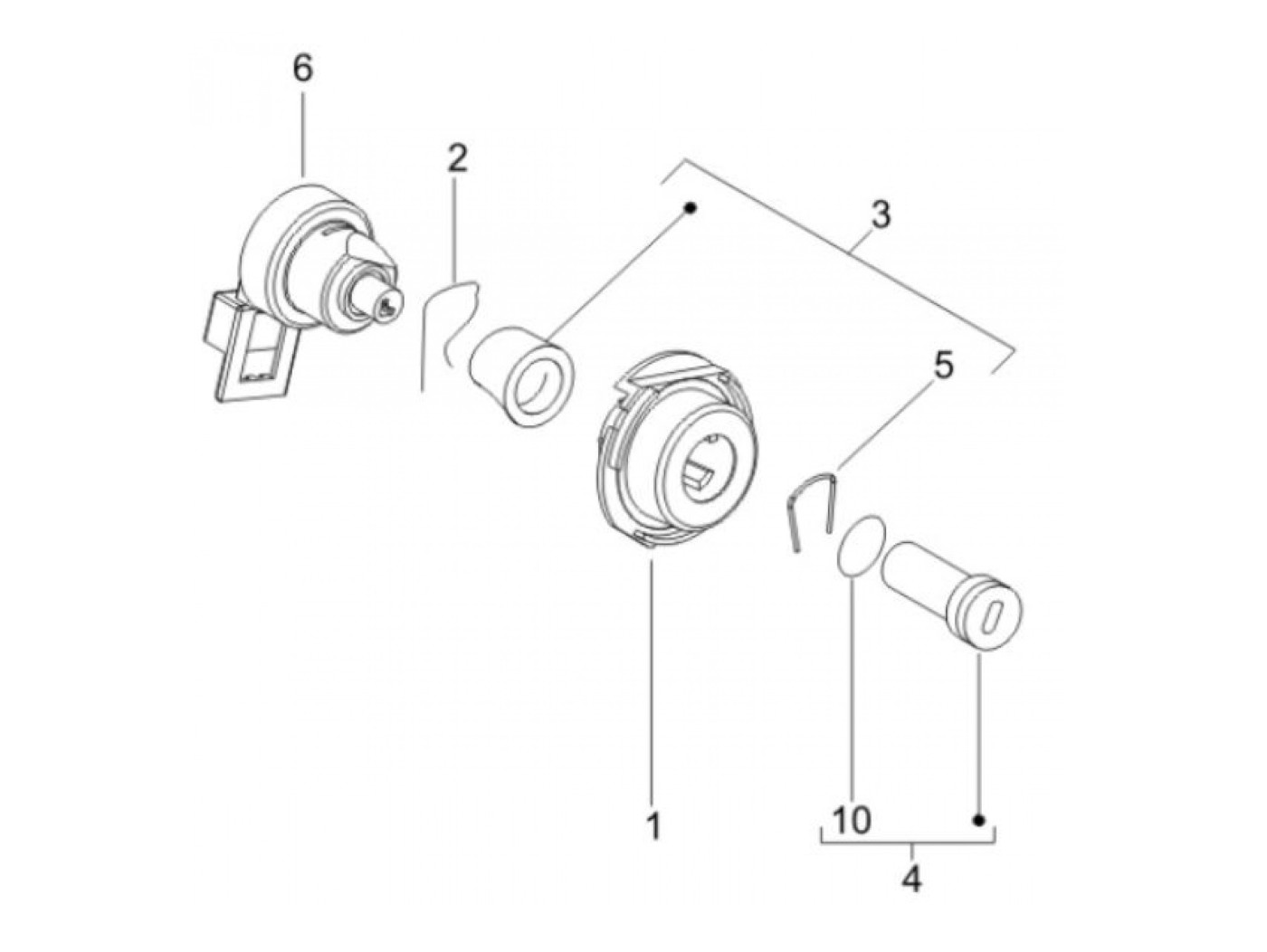 6
2
3
5
1
10
4