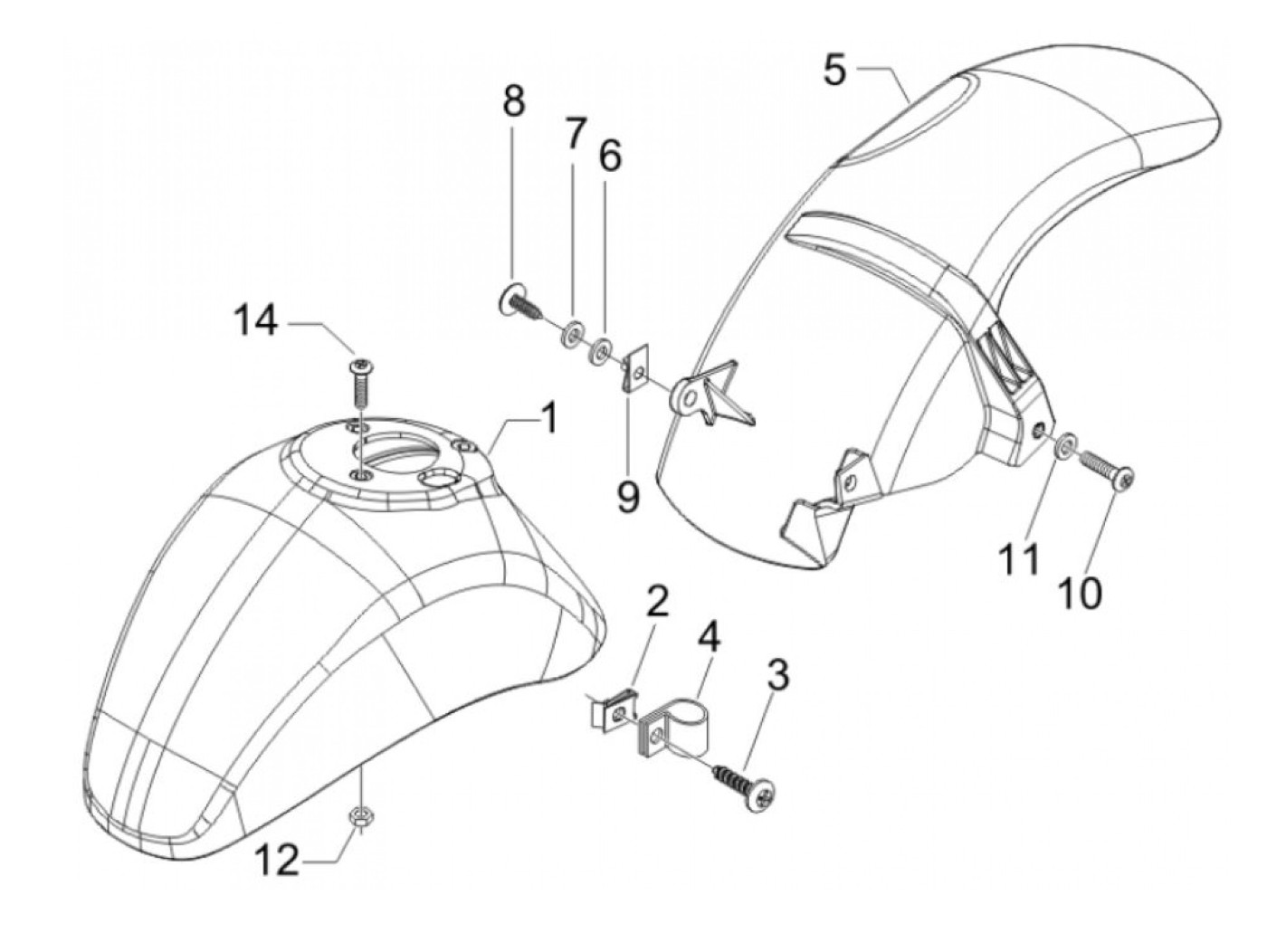 5
8
7
6
14
1
9
11
10
2
4
3
12