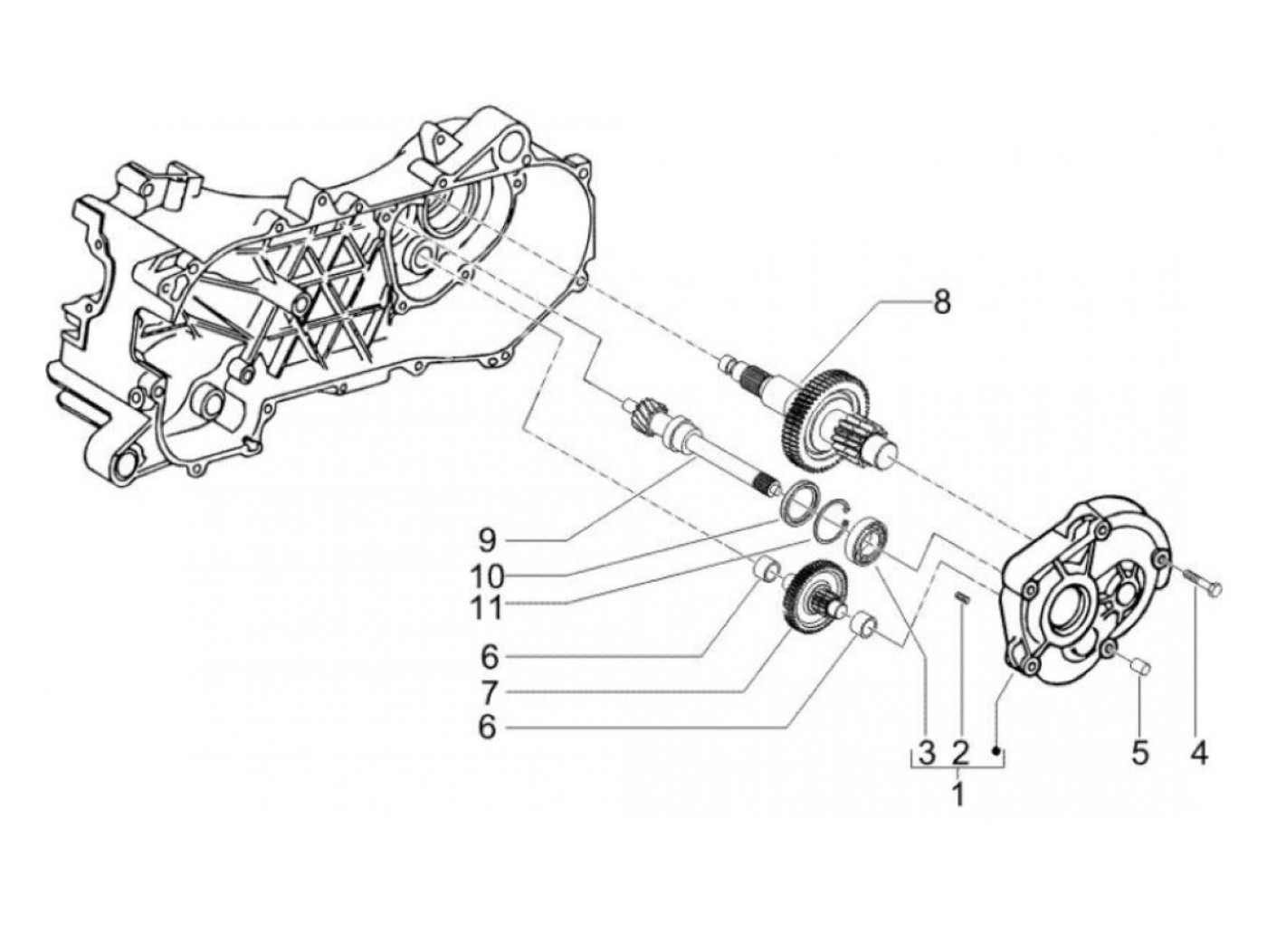 8
9
10
11
6
7
6
3
2
1
5
4