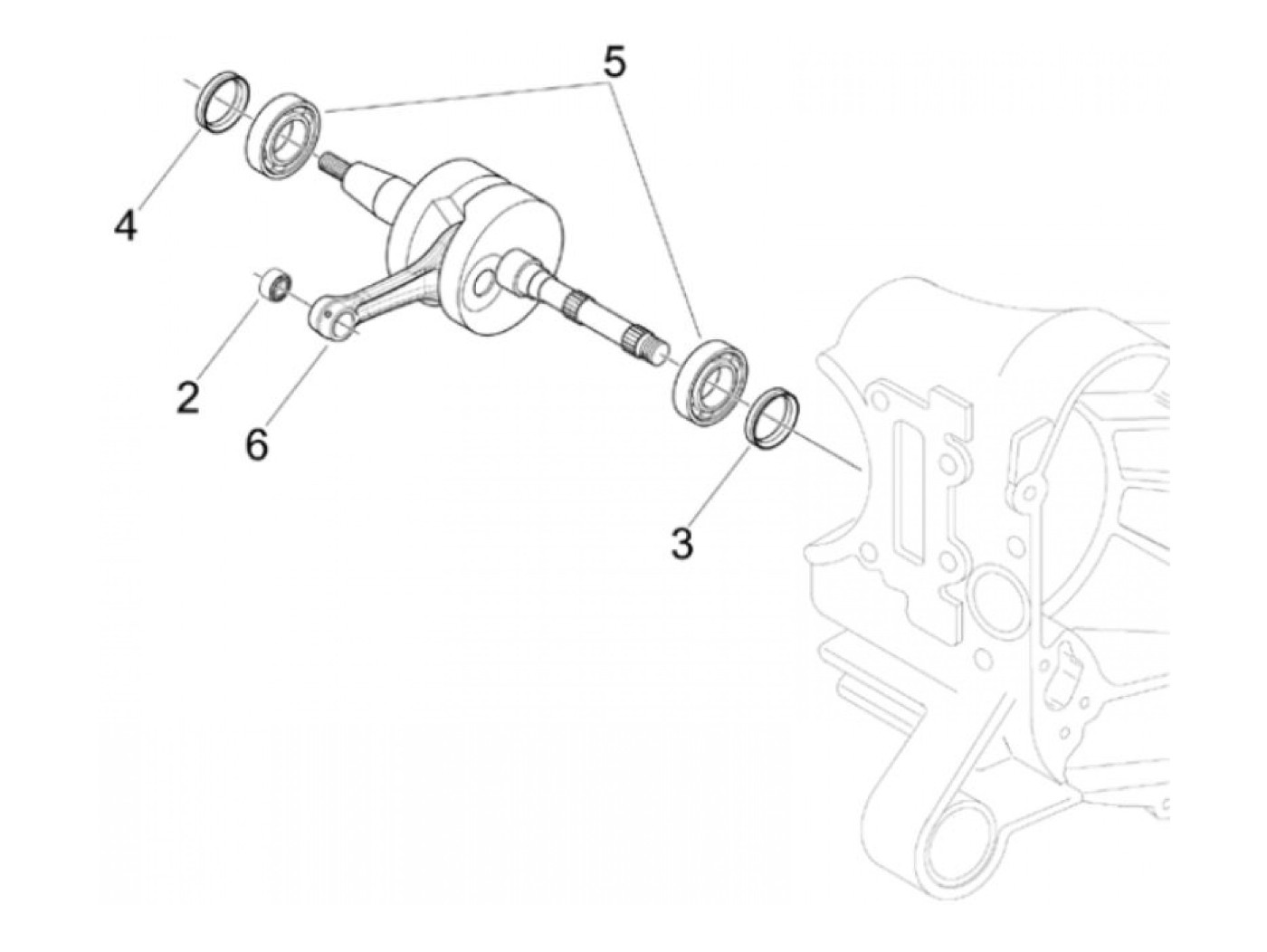 5
4
2
6
3