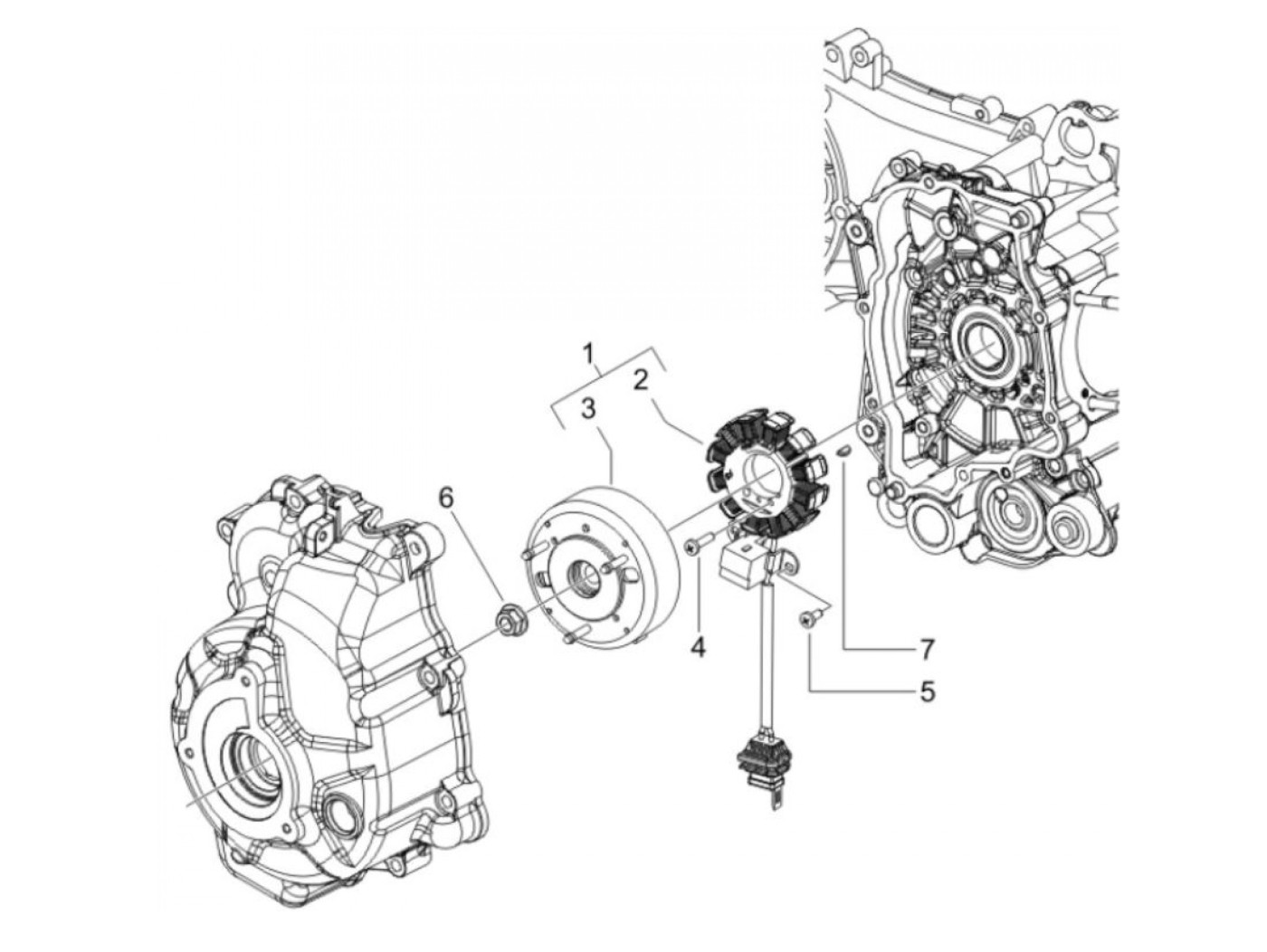 1
2
3
6
4
7
5