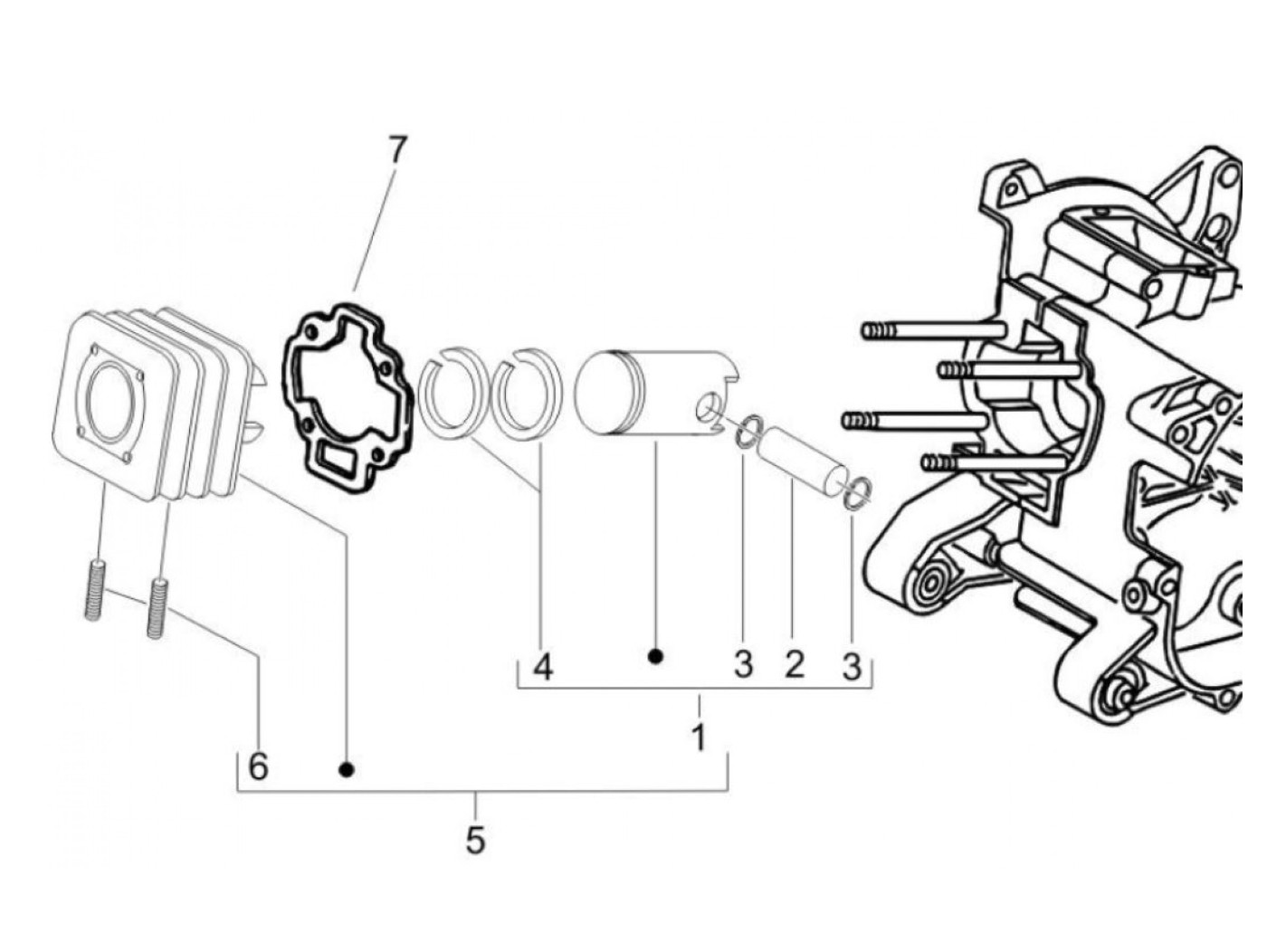 7

4

3 2 3

1

6

5