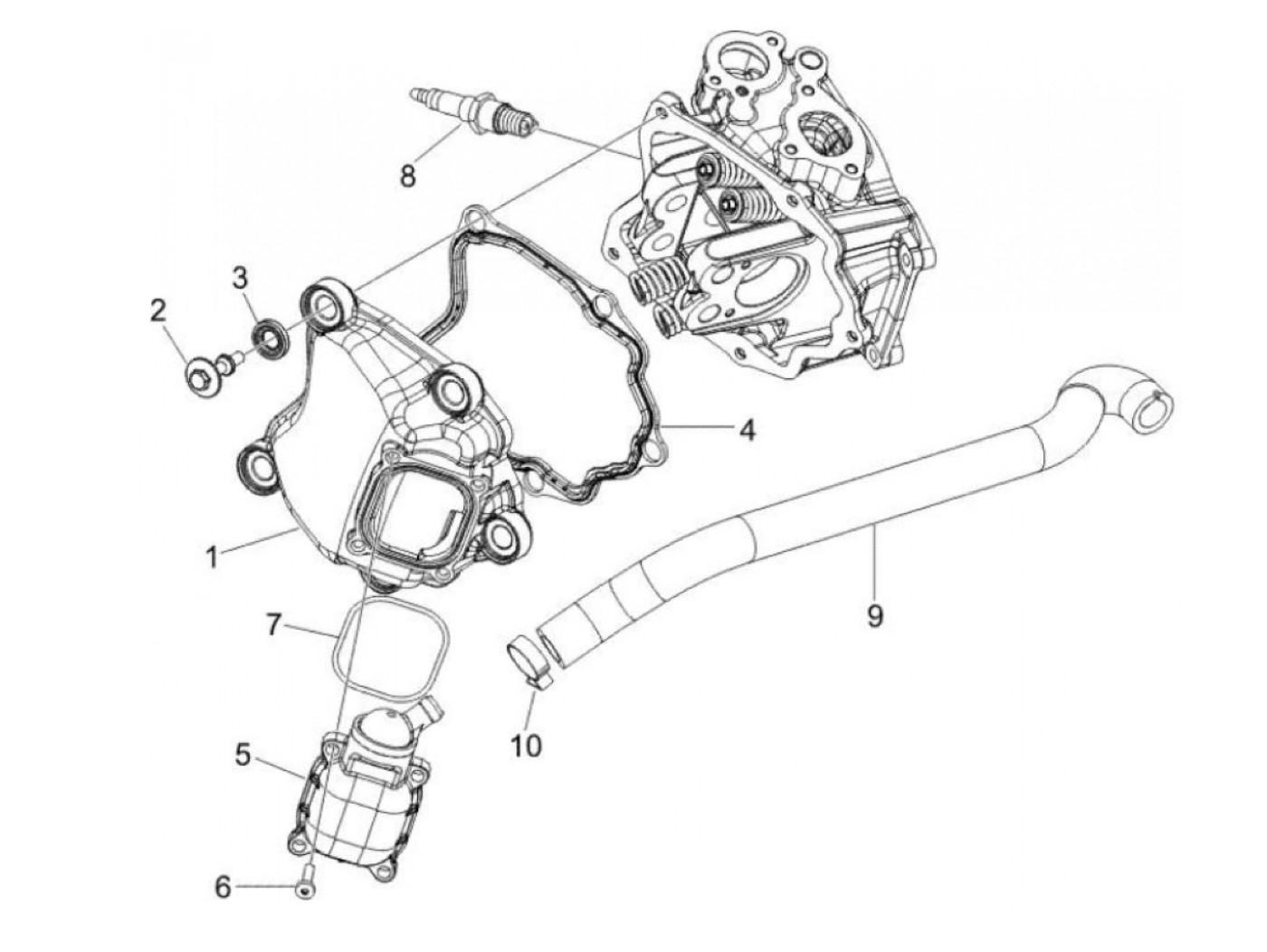 8
3
2
4
1
9
7
10
5
6