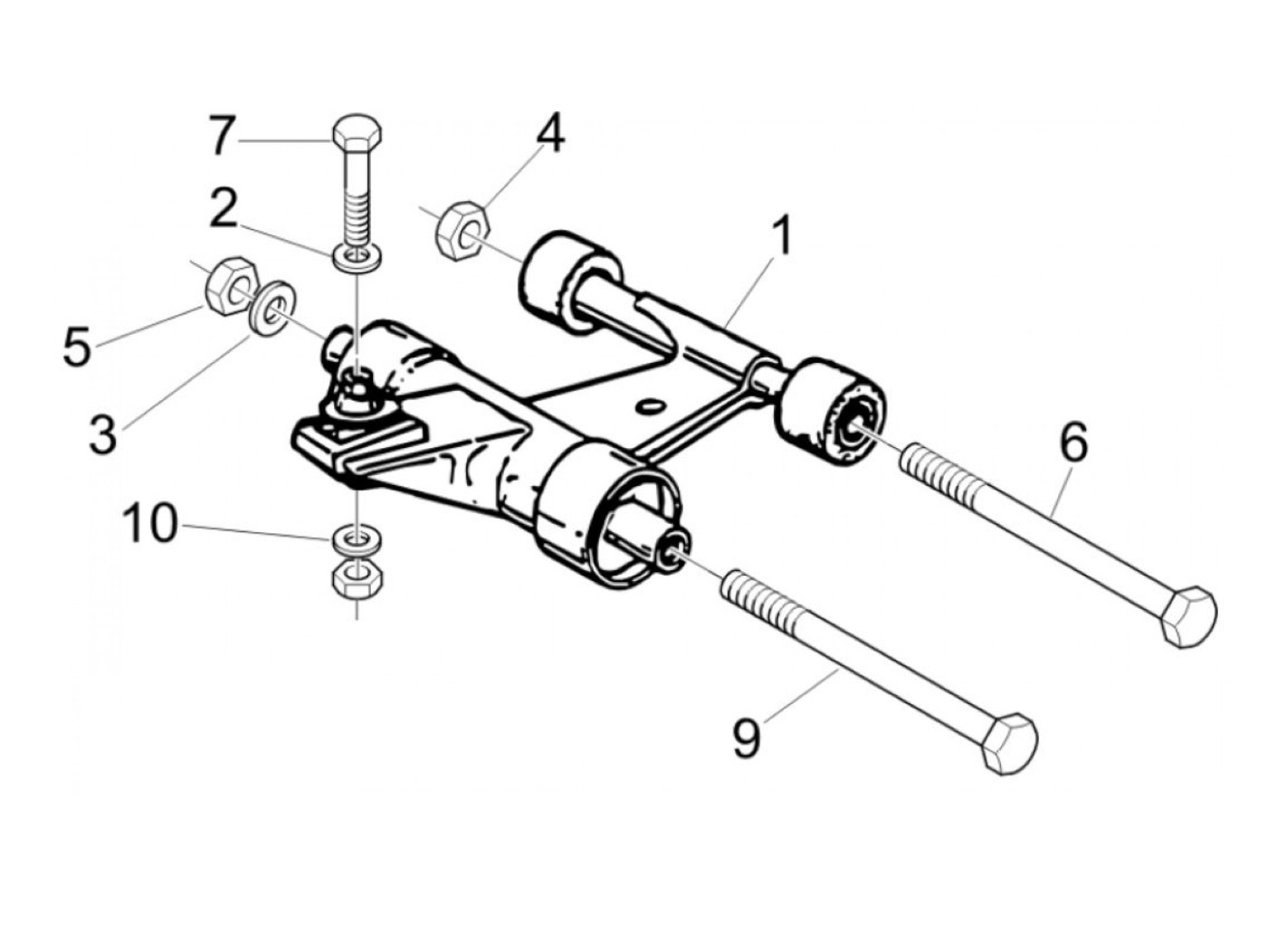 7
4
2
1
5
3
6
10
9