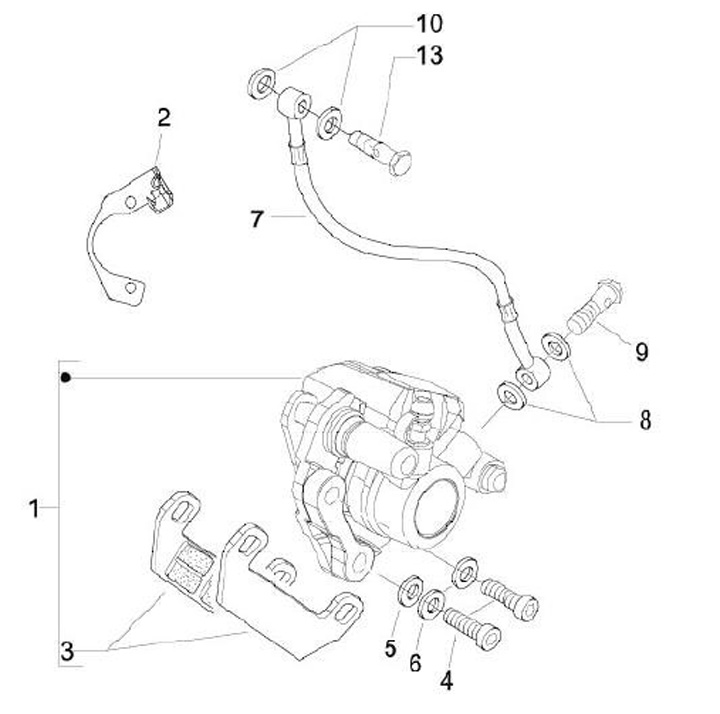 10
13
2
7
9
8
1
3
5
6
4