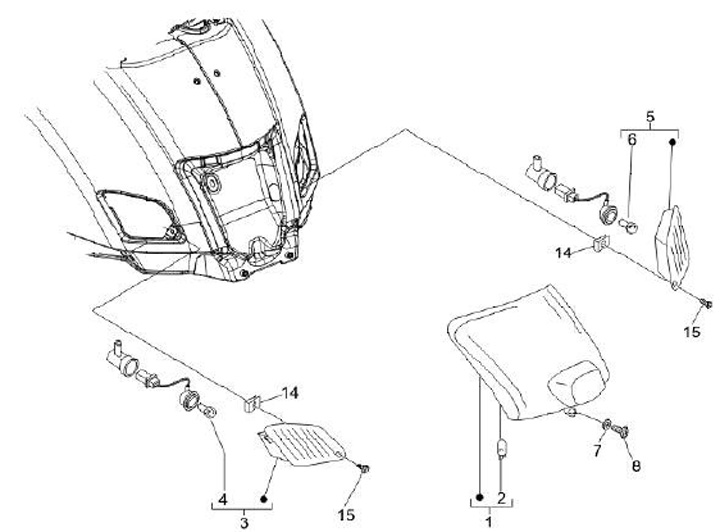 5
6
14
15
14
7
8
4
3
15
2
1