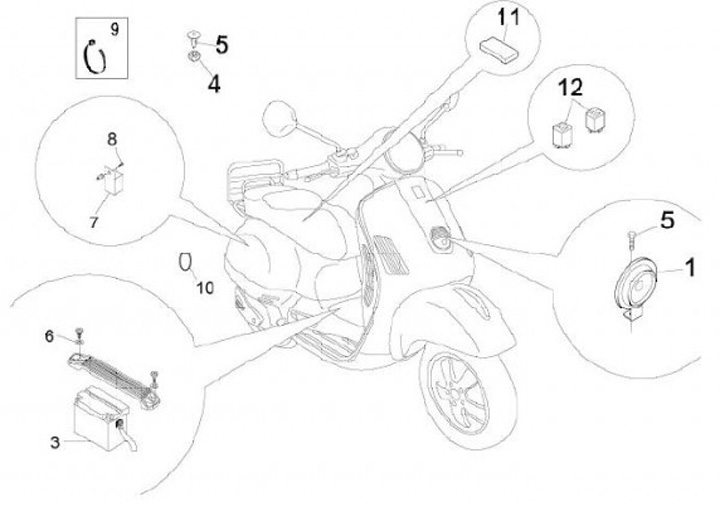 9
5
4
11
12
8
7
5
1
10
6
3