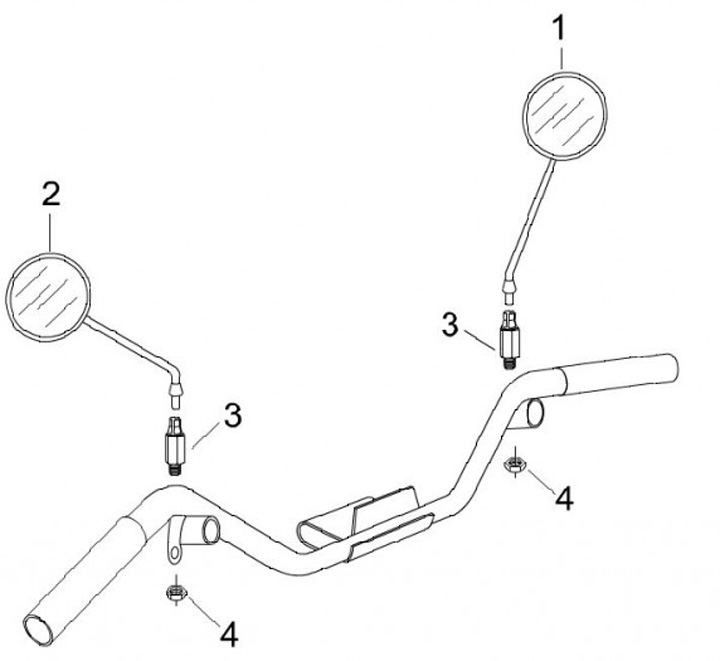 1
2
3
3
4
4