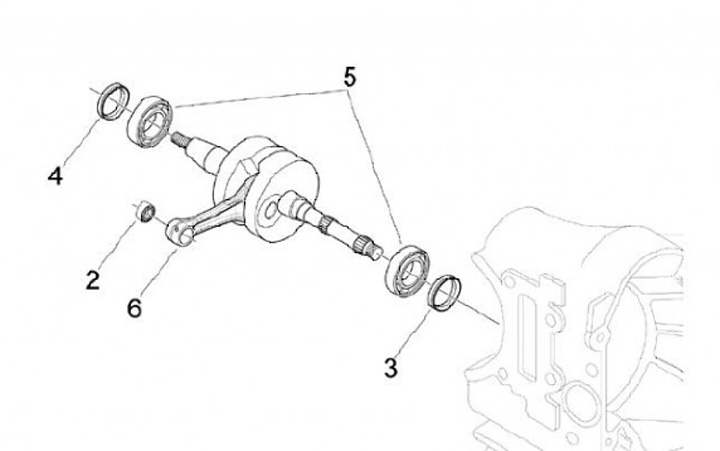 5
4
2
6
3