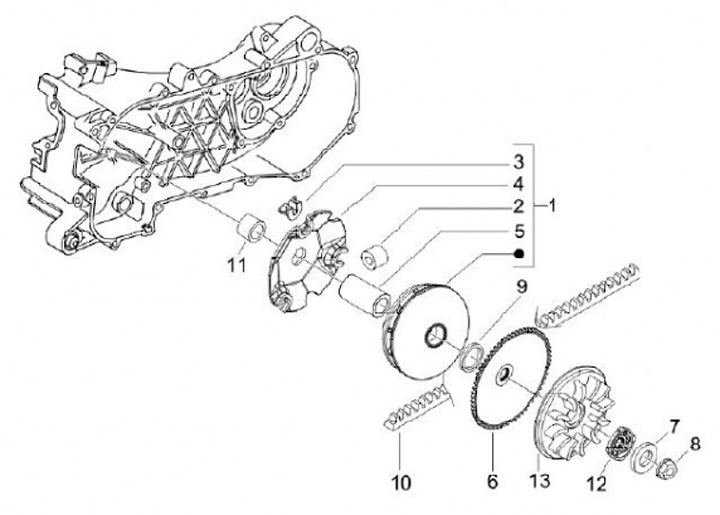 3
4
2
1
5
11
9
7
8
10
6
13
12