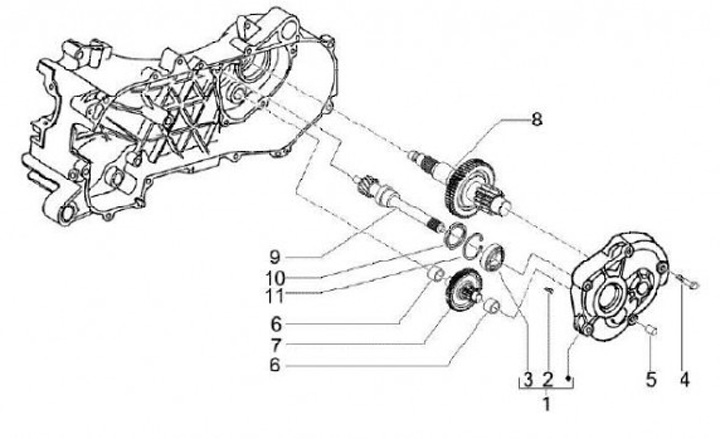 8
9
10
11
6
7
6
3
2
1
5
4