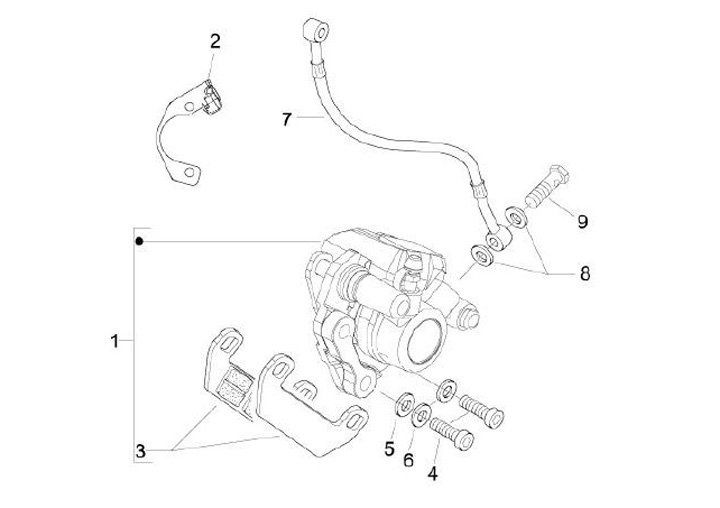 2
7
9
8
1
3
5
6
4