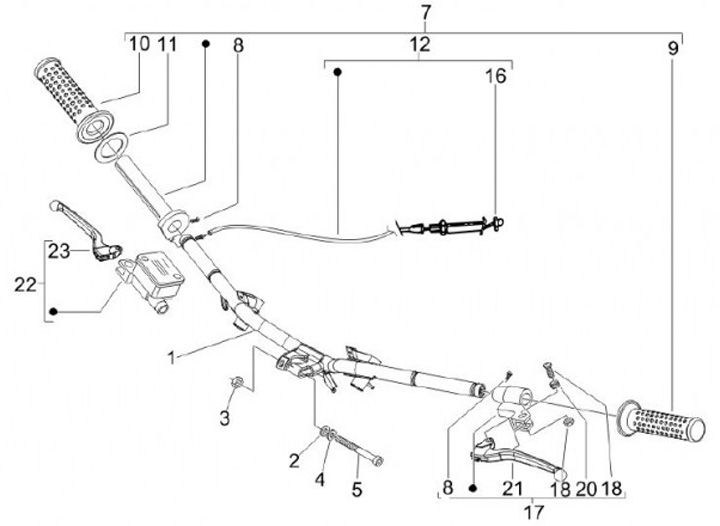 7
10 11 8
12
9
16
23
22
1
3
2
4
5
8
21
18 20 18
17