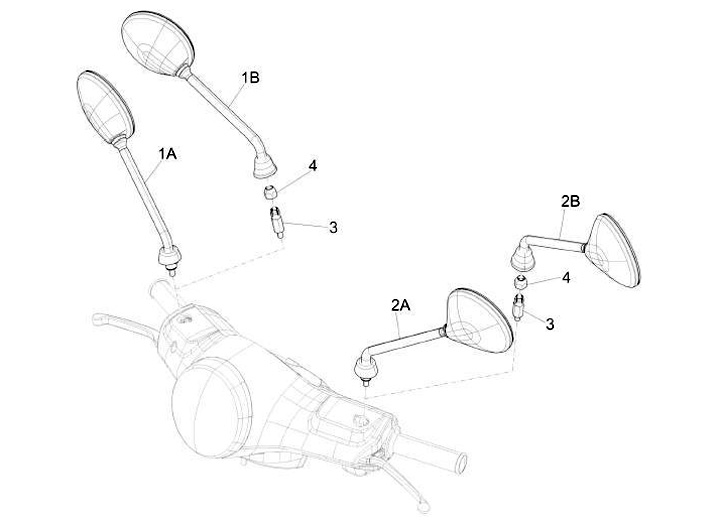 1B
1A
4
3
2B
4
2A
3