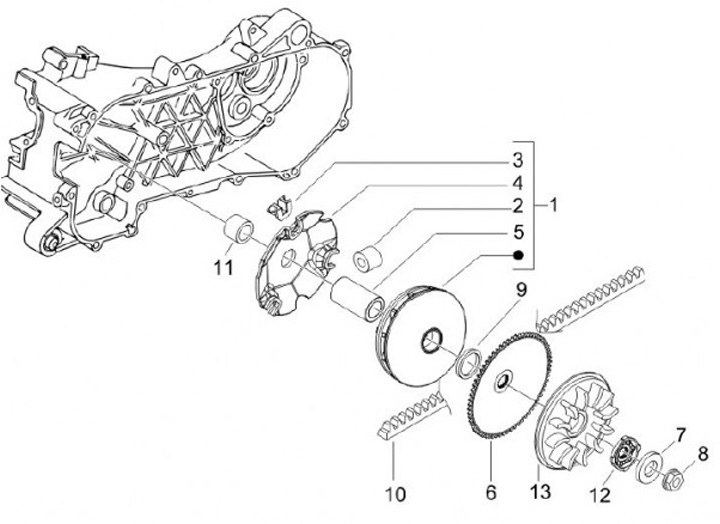 3
4
2
1
5
11
9
10
6
13
12
7
8