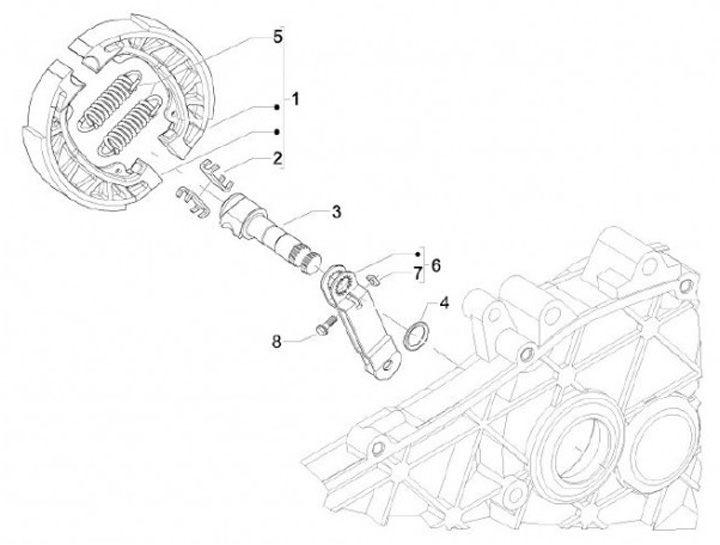 5
1
2
3
6
7
4
8