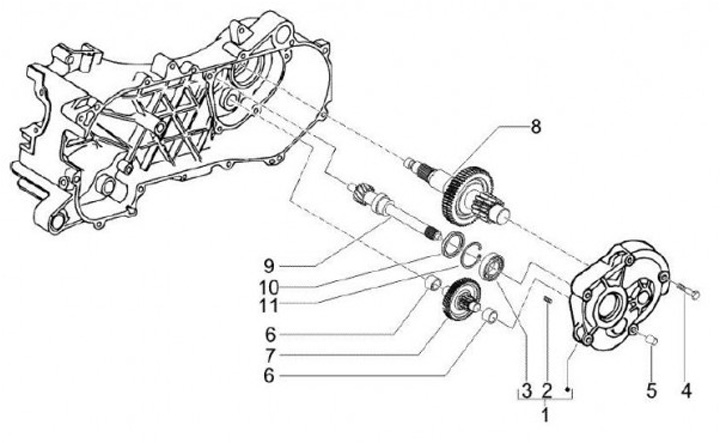 8
9
10
11
6
7
6
3
2
1
5
4