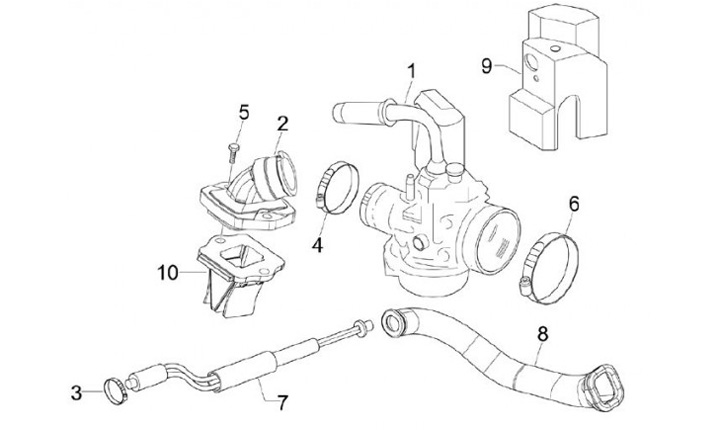 9
1
5
2
4
6
10
8
3
7