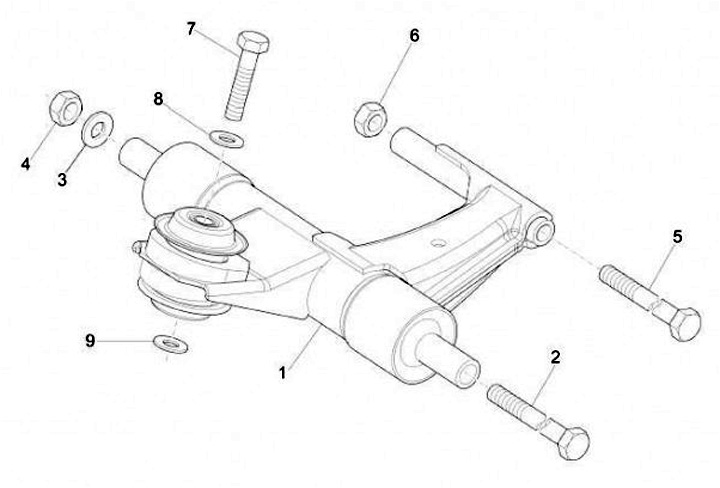 7
6
8
4
3
5
9
1
2