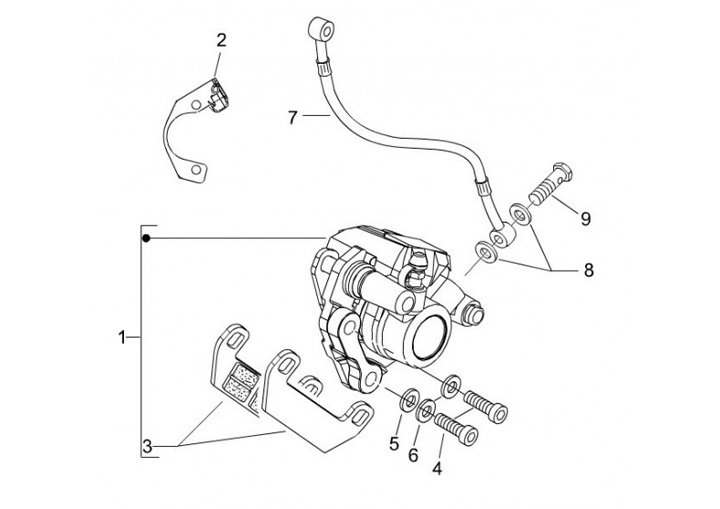 2
7
9
8
1
3
5
6
4