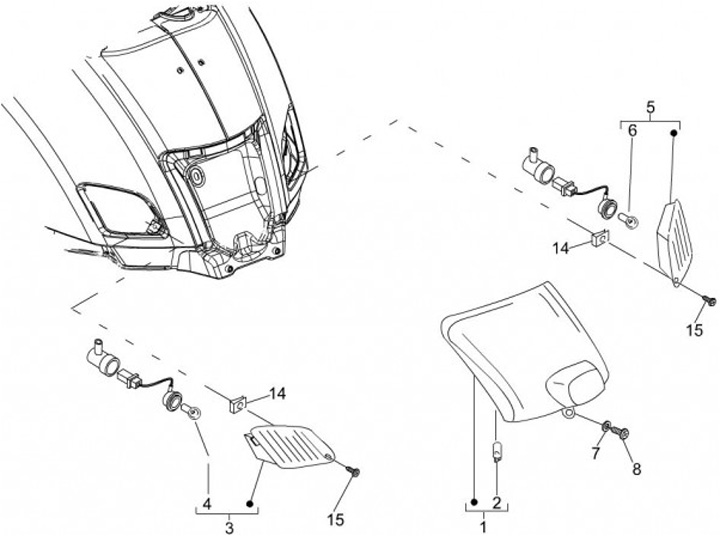 5
6
14
15
14
7
8
4
3
15
2
1