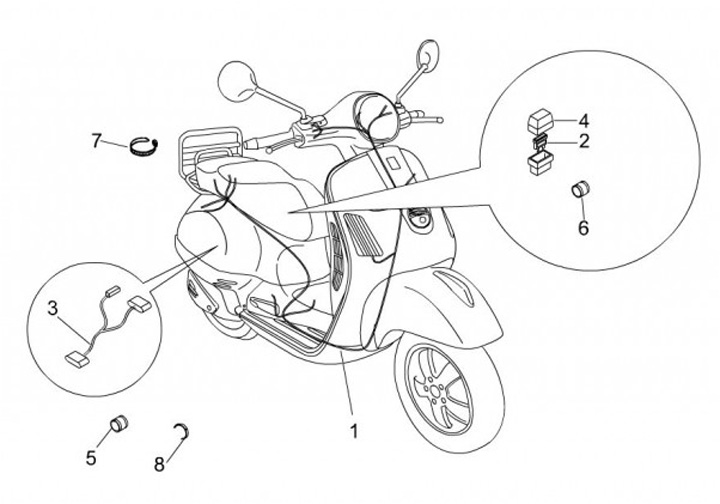 7
4
2
6
3
1
5
8