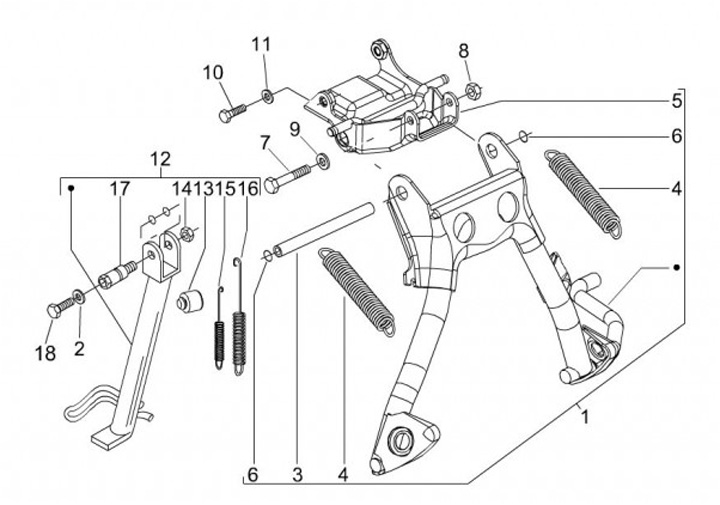 11
8
10
5
9
6
7
12
4
17
14
13
15
16
18
2
1
6
3
4