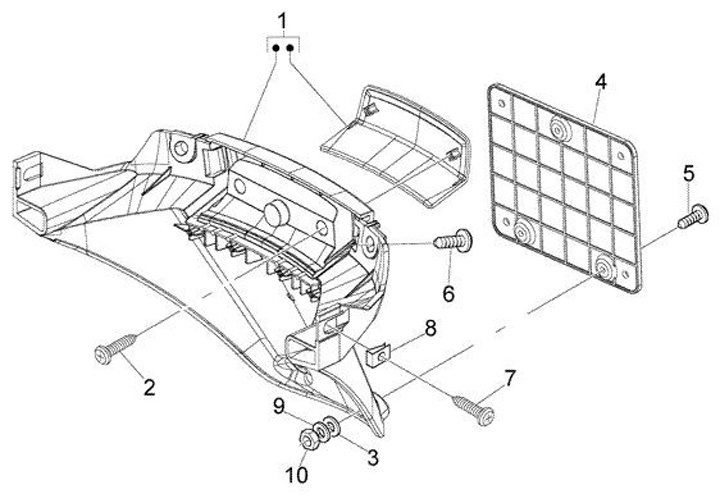 1
4
5
6
8
2
7
9
3
10