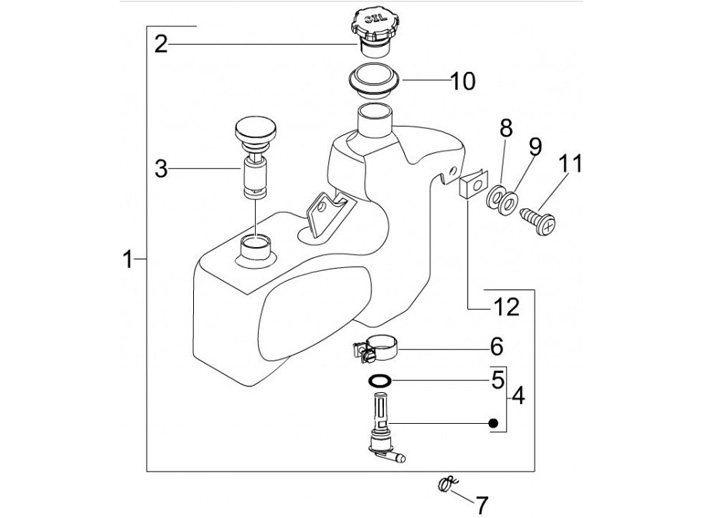 2
OIL
10
3
8
9
11
1
12
6
5
4
7