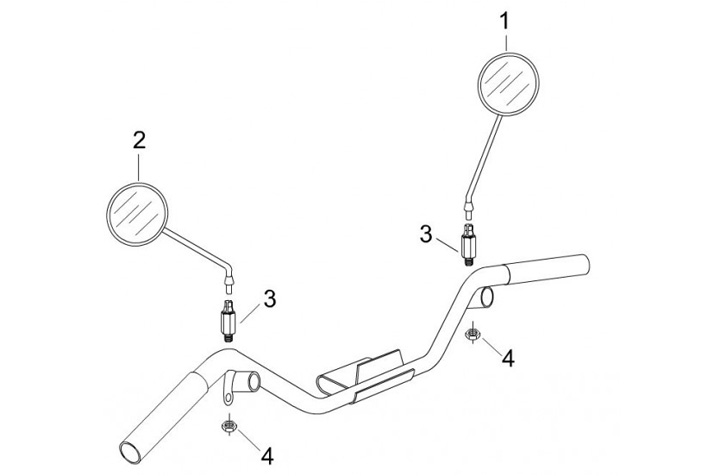 1
2
3
3
4
4