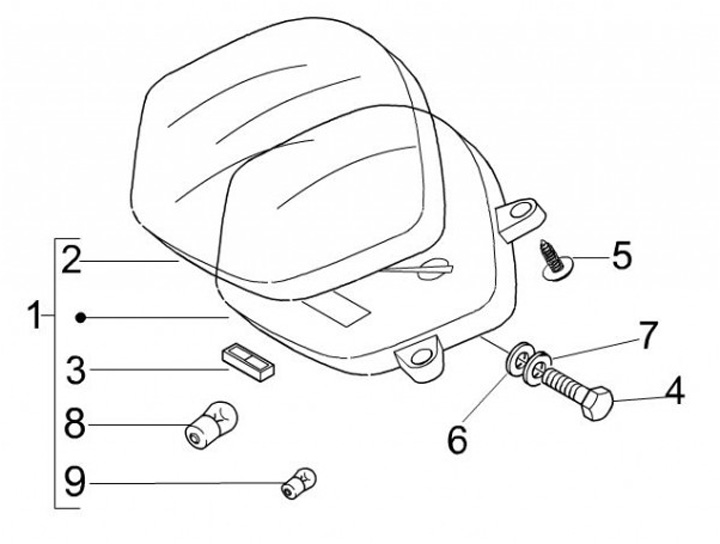 2
1
3
8
9
5
7
4
6